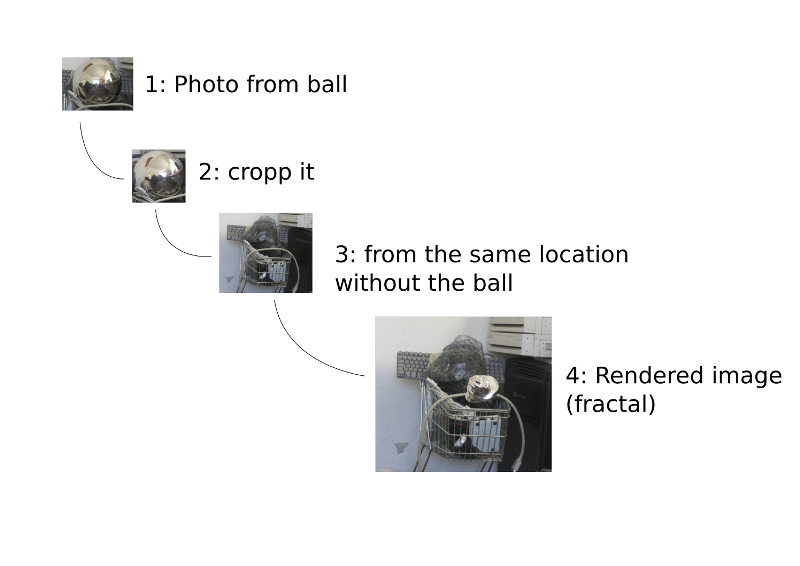 1: Photo from ball

2: cropp it

3: from the same location without the ball

4: Rendered image (fractal)