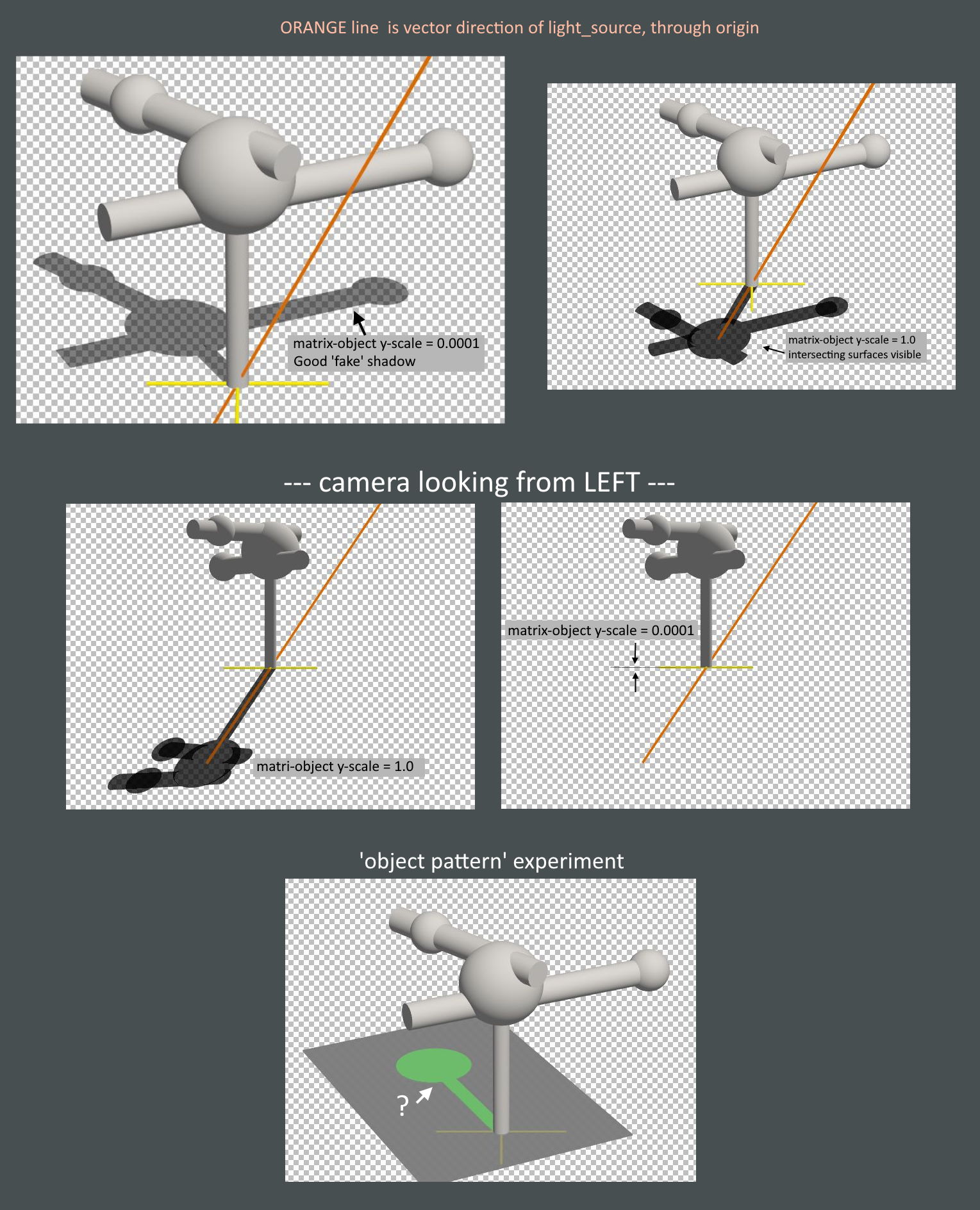 ORANGE line is vector direction of light_source, through origin

matrix-object y-scale = 0.0001
Good 'fake' shadow

matrix-object y-scale = 1.0
intersecting surfaces visible

--- camera looking from LEFT ---

matri-object y-scale = 1.0

matrix-object y-scale = 0.0001

'object pattern' experiment

?