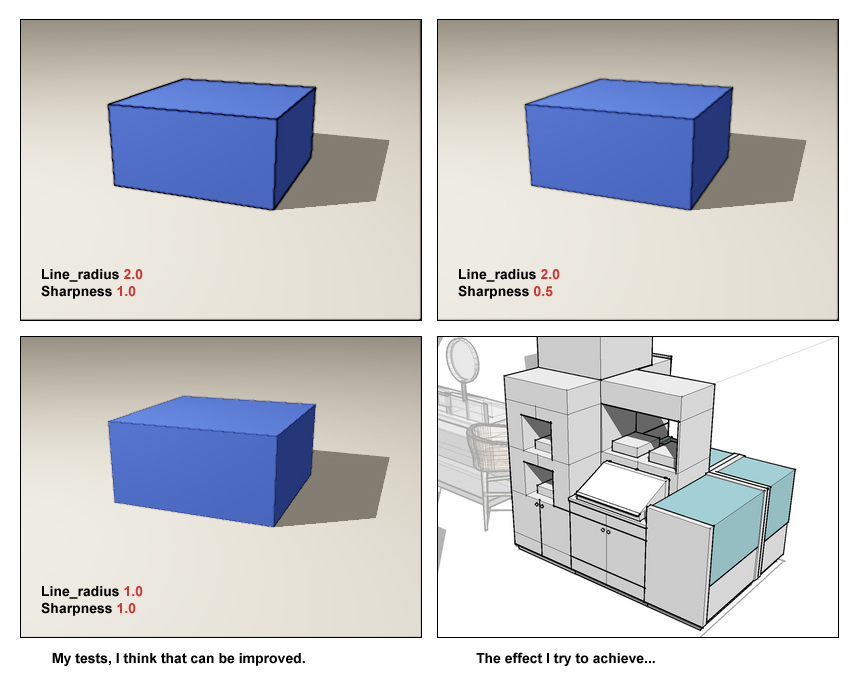 Line_radius 2.0
Sharpness 1.0

Line_radius 2.0
Sharpness 0.5

Line_radius 1.0
Sharpness 1.0

My tests, I think that can be improved.

The effect I try to achieve...