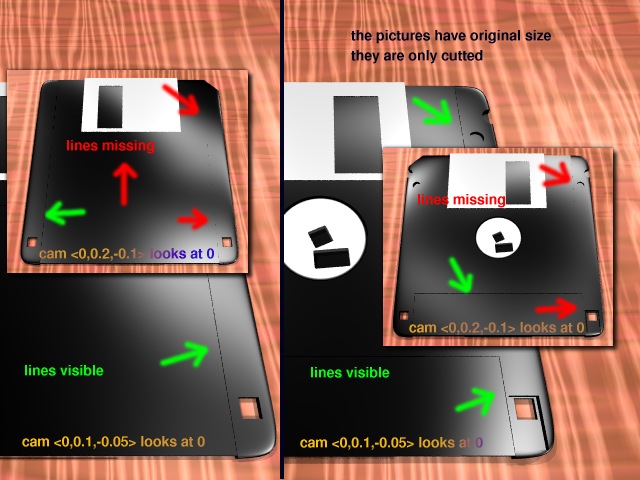 lines missing

cam <0,0.2,-0.1> looks at 0

lines visible

cam <0,0.1,-0.05> looks at 0

the pictures have original size
they are only cutted

lines missing

cam <0,0.2,-0.1> looks at 0

lines visible

cam <0,0.1,-0.05> looks at 0